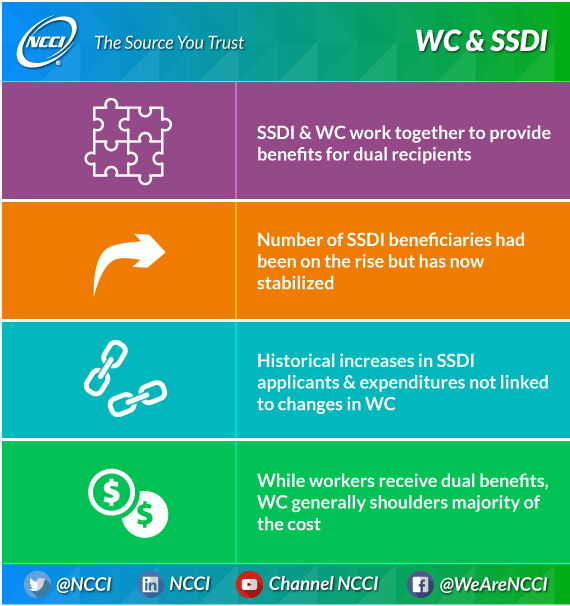 NCCI® The Source You Trust

WC & SSDI

SSDI & WC work together to provide benefits for dual recipients

Number of SSDI beneficiaries had been on the rise but has now stabilized

Historical increases in SSDI applicants & expenditures not linked to changes in WC

$ $

While workers receive dual benefits, WC generally shoulders majority of the cost

@NCCI in NCCI Channel NCCI f @WeAreNCCI