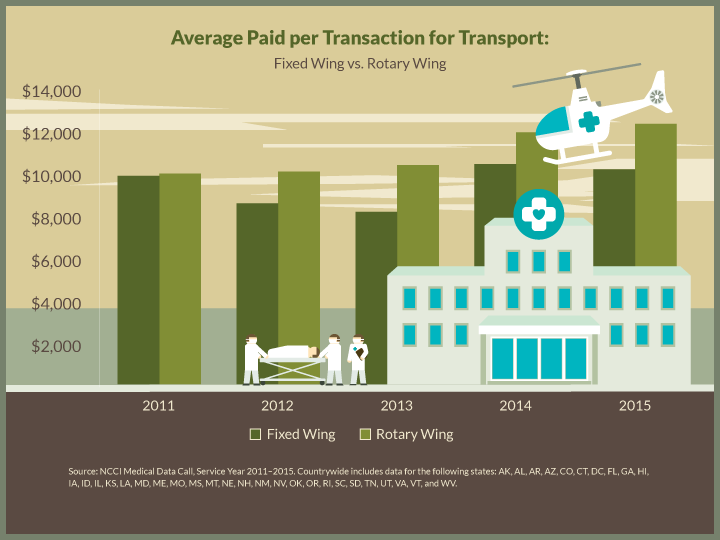 Average Paid per Transaction for Transport:
Fixed Wing vs. Rotary Wing

$14,000
$12,000
$10,000
$8,000
$6,000
$4,000
$2,000

2011
2012
2013
2014
2015

Fixed Wing
Rotary Wing

Source: NCCI Medical Data Call, Service Year 2011–2015. Countrywide includes data for the following states: AK, AL, AR, AZ, CO, CT, DC, FL, GA, HI, IA, ID, IL, KS, LA, MD, ME, MO, MS, MT, NE, NH, NM, NV, OK, OR, RI, SC, SD, TN, UT, VA, VT, and WV.