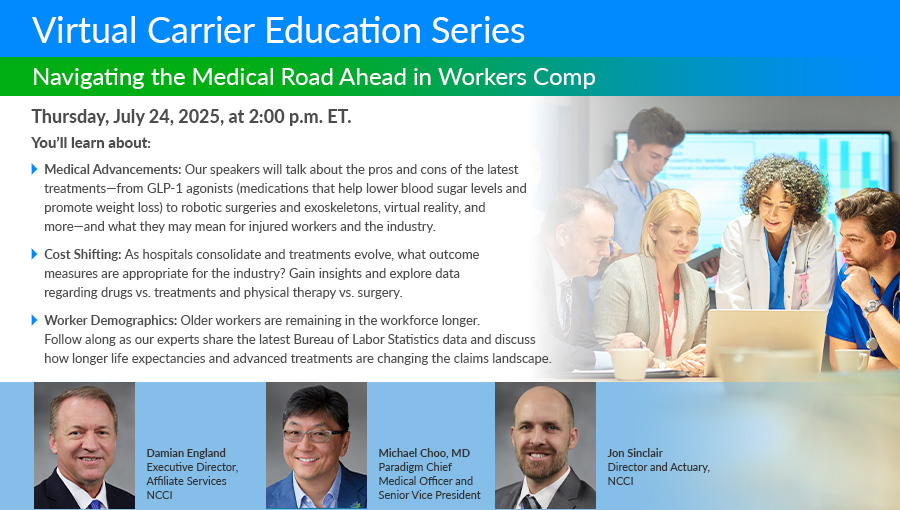 Virtual Carrier Education Series

Navigating the Medical Road Ahead in Workers Comp

Thursday, July 24, 2025, at 2:00 p.m. ET.

You'll learn about:

Medical Advancements: Our speakers will talk about the pros and cons of the latest treatments—from GLP-1 agonists (medications that help lower blood sugar levels and promote weight loss) to robotic surgeries and exoskeletons, virtual reality, and more—and what they may mean for injured workers and the industry.

Cost Shifting: As hospitals consolidate and treatments evolve, what outcome measures are appropriate for the industry? Gain insights and explore data regarding drugs vs. treatments and physical therapy vs. surgery.

Worker Demographics: Older workers are remaining in the workforce longer. Follow along as our experts share the latest Bureau of Labor Statistics data and discuss how longer life expectancies and advanced treatments are changing the claims landscape.

Damian England
Executive Director, Affiliate Services
NCCI

Michael Choo, MD
Paradigm Chief Medical Officer and Senior Vice President

Jon Sinclair
Director and Actuary,
NCCI